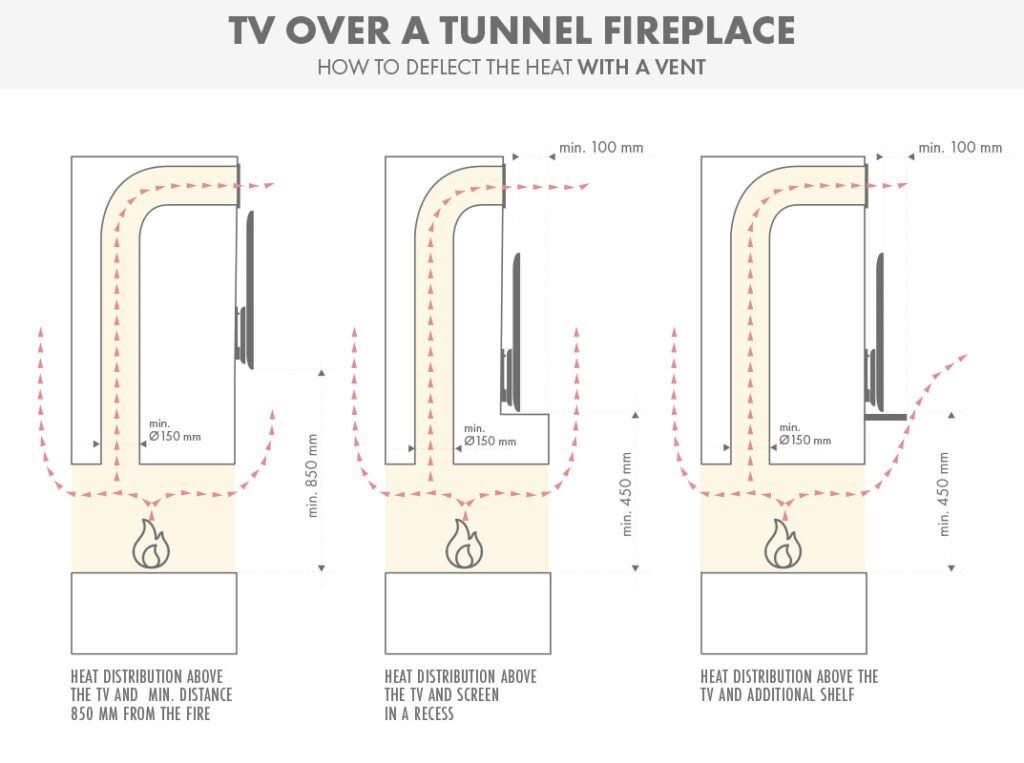 TV OVER A TUNNEL FIREPLACE
HOW TO DEFLECT THE HEAT WITH A VENT

min. Ø150 mm

min. 850 mm

HEAT DISTRIBUTION ABOVE THE TV AND MIN. DISTANCE 850 MM FROM THE FIRE

min. 100 mm

min. Ø150 mm

min. 450 mm

HEAT DISTRIBUTION ABOVE THE TV AND SCREEN IN A RECESS

min. 100 mm

min. Ø150 mm

min. 450 mm

HEAT DISTRIBUTION ABOVE THE TV AND ADDITIONAL SHELF