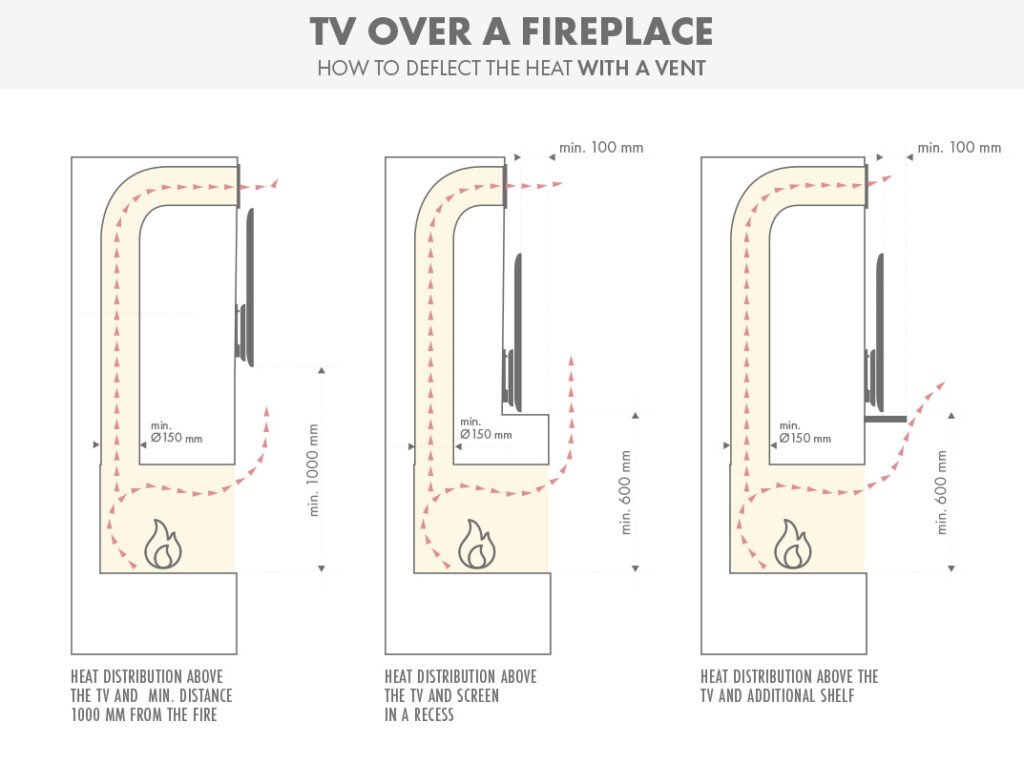 TV OVER A FIREPLACE
HOW TO DEFLECT THE HEAT WITH A VENT

min. Ø150 mm

min. 1000 mm

HEAT DISTRIBUTION ABOVE THE TV AND MIN. DISTANCE 1000 MM FROM THE FIRE

min. 100 mm

min. Ø150 mm

min. 600 mm

HEAT DISTRIBUTION ABOVE THE TV AND SCREEN IN A RECESS

min. 100 mm

min. Ø150 mm

min. 600 mm

HEAT DISTRIBUTION ABOVE THE TV AND ADDITIONAL SHELF